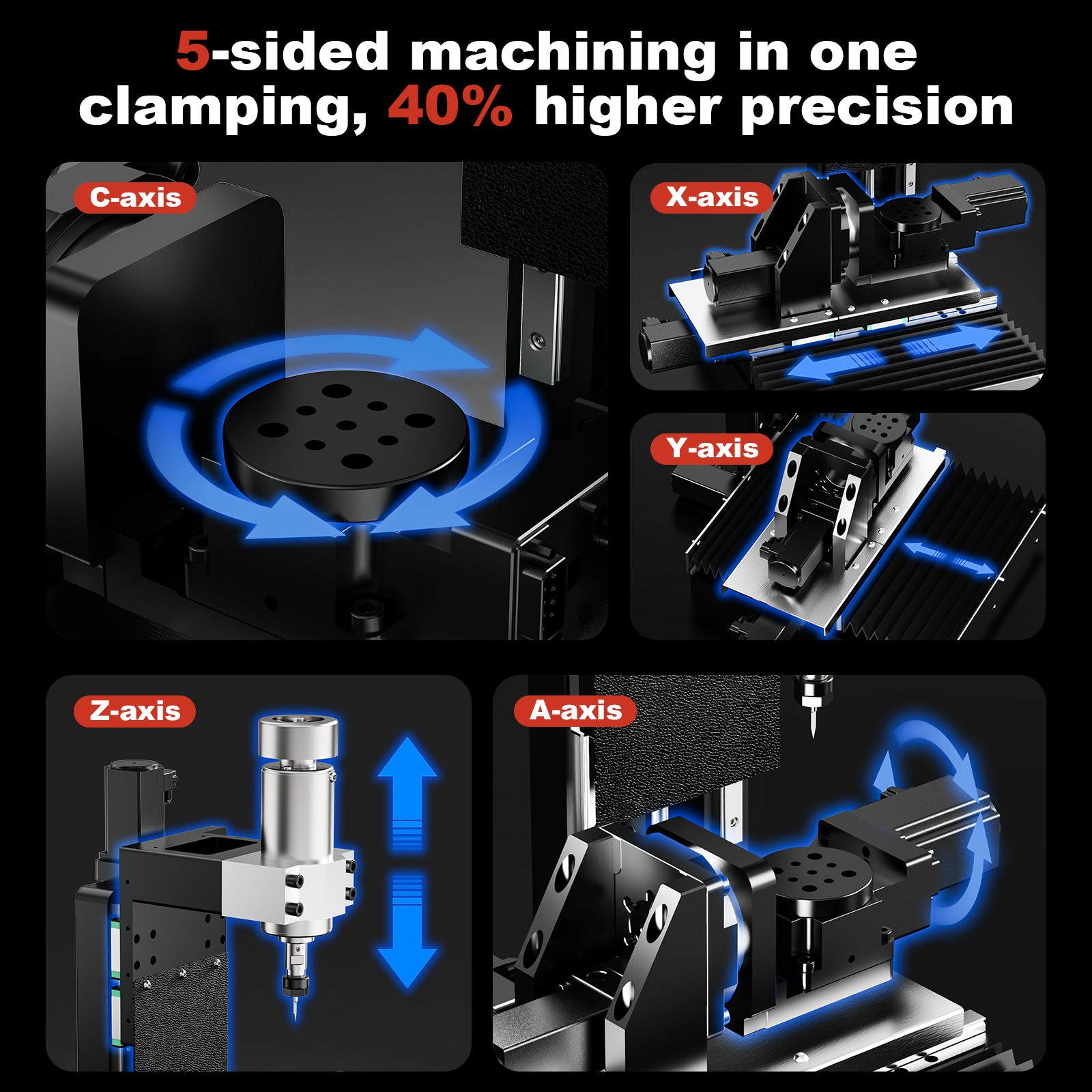 5-sided machining in one clamping, 40% higher precision

C-axis

X-axis

Y-axis

Z-axis

A-axis