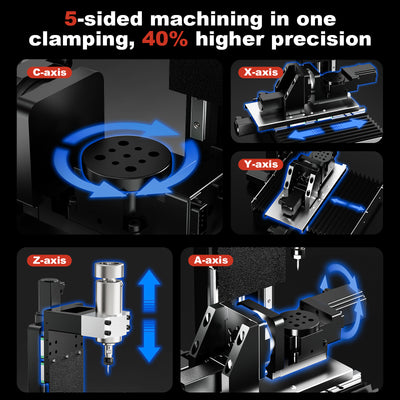 5-sided machining in one clamping, 40% higher precision

C-axis

X-axis

Y-axis

Z-axis

A-axis